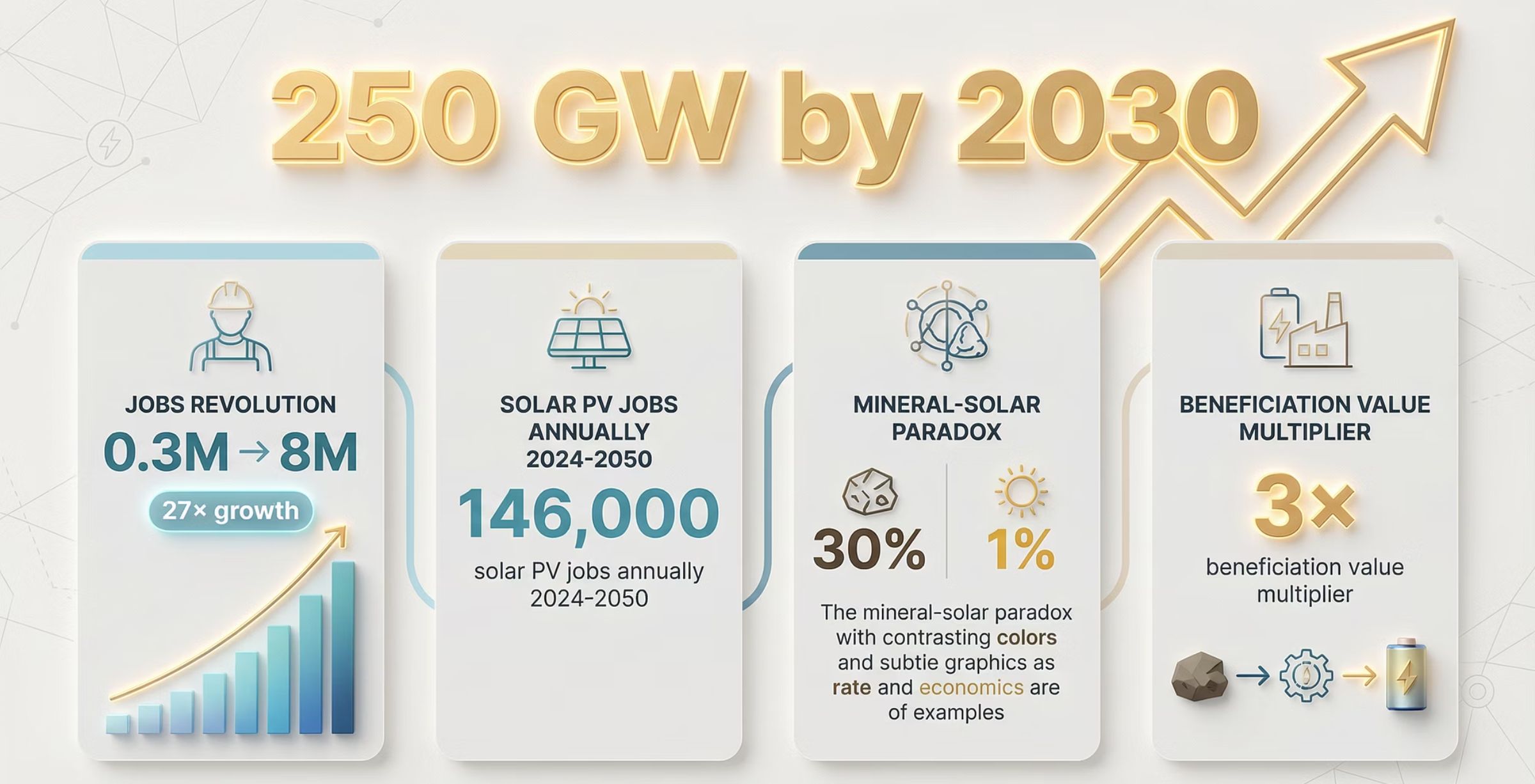 250 GW by 2030

JOBS REVOLUTION
0.3M → 8M
27× growth

SOLAR PV JOBS ANNUALLY 2024-2050
146,000
solar PV jobs annually 2024-2050

MINERAL-SOLAR PARADOX
30%
1%
The mineral-solar paradox with contrasting colors and subtie graphics as rate and economics are of examples

BENEFICIATION VALUE MULTIPLIER
3×
beneficiation value multiplier